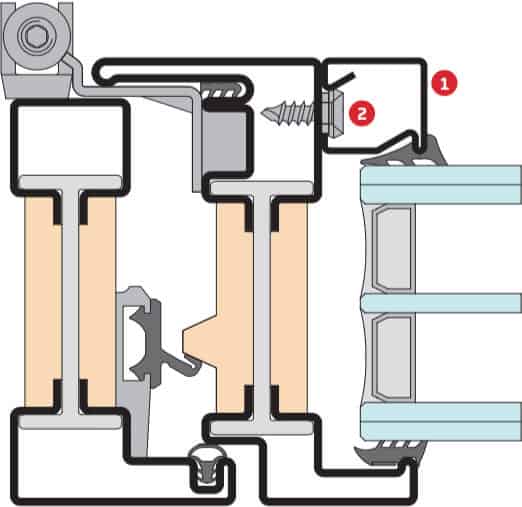 1
2